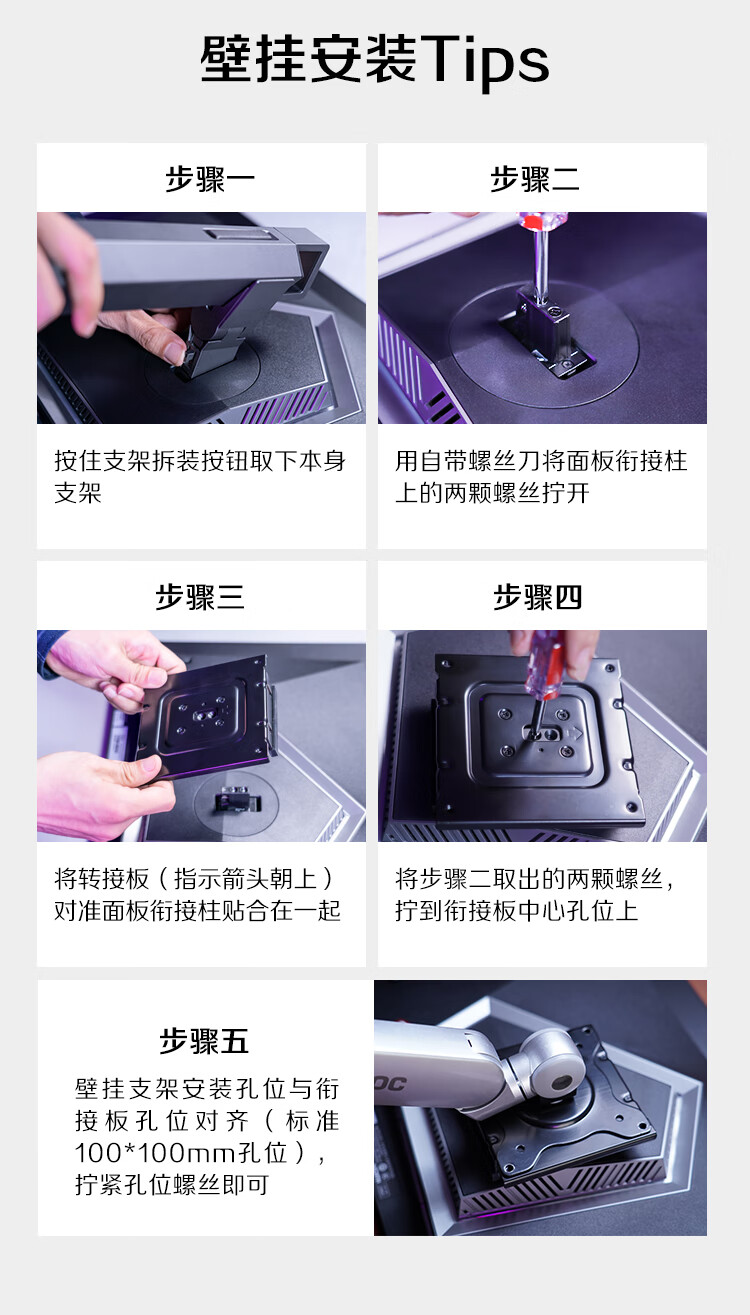 壁挂安装Tips

步骤一

按住支架拆装按钮取下本身支架

步骤二

用自带螺丝刀将面板衔接柱上的两颗螺丝拧开

步骤三

将转接板（指示箭头朝上）对准面板衔接柱贴合在一起

步骤四

将步骤二取出的两颗螺丝，拧到衔接板中心孔位上

步骤五

壁挂支架安装孔位与衔接板孔位对齐（标准100*100mm孔位），拧紧孔位螺丝即可

OC