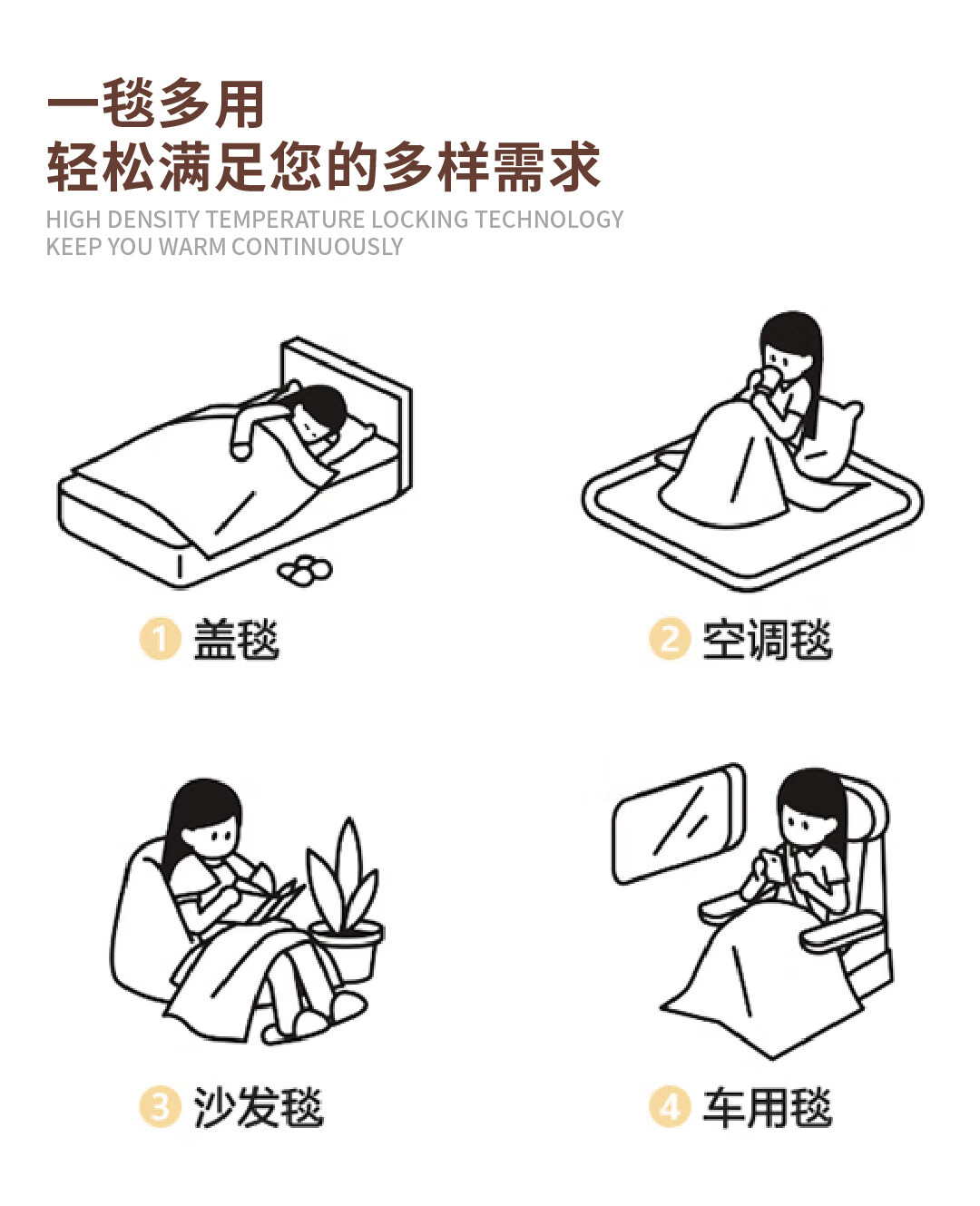 一毯多用
轻松满足您的多样需求
HIGH DENSITY TEMPERATURE LOCKING TECHNOLOGY
KEEP YOU WARM CONTINUOUSLY

1 盖毯

2 空调毯

3 沙发毯

4 车用毯