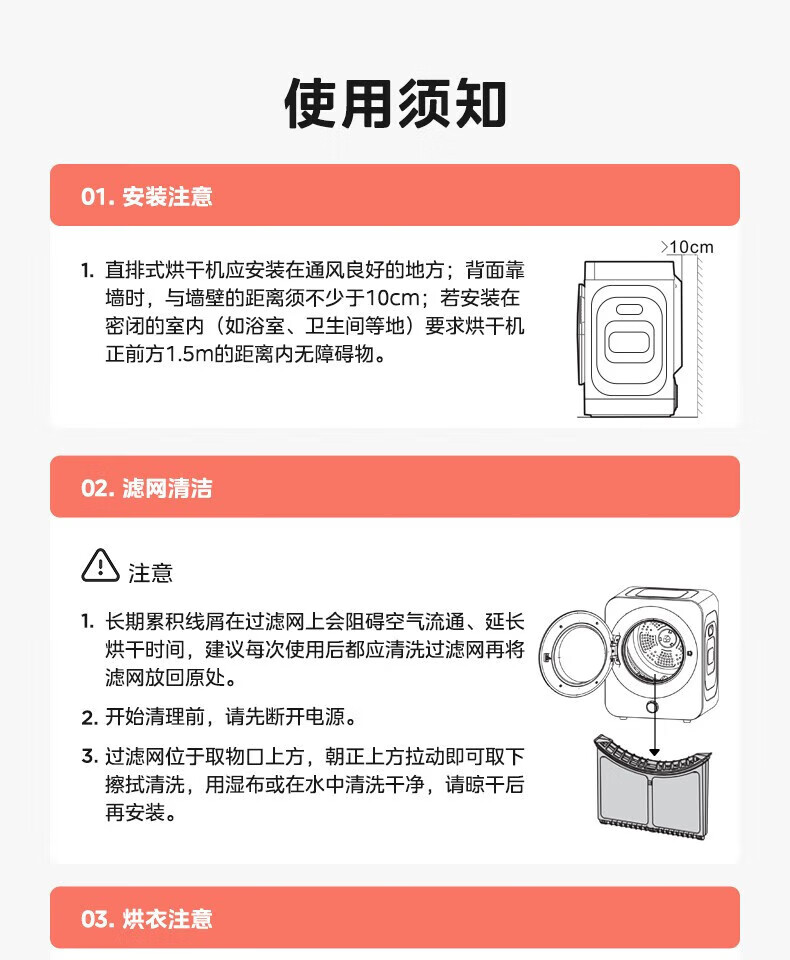 使用须知

01. 安装注意

1. 直排式烘干机应安装在通风良好的地方；背面靠墙时，与墙壁的距离须不少于10cm；若安装在密闭的室内（如浴室、卫生间等地）要求烘干机正前方1.5m的距离内无障碍物。

>10cm

02. 滤网清洁

注意

1. 长期累积线屑在过滤网上会阻碍空气流通、延长烘干时间，建议每次使用后都应清洗过滤网再将滤网放回原处。

2. 开始清理前，请先断开电源。

3. 过滤网位于取物口上方，朝正上方拉动即可取下擦拭清洗，用湿布或在水中清洗干净，请晾干后再安装。

03. 烘衣注意