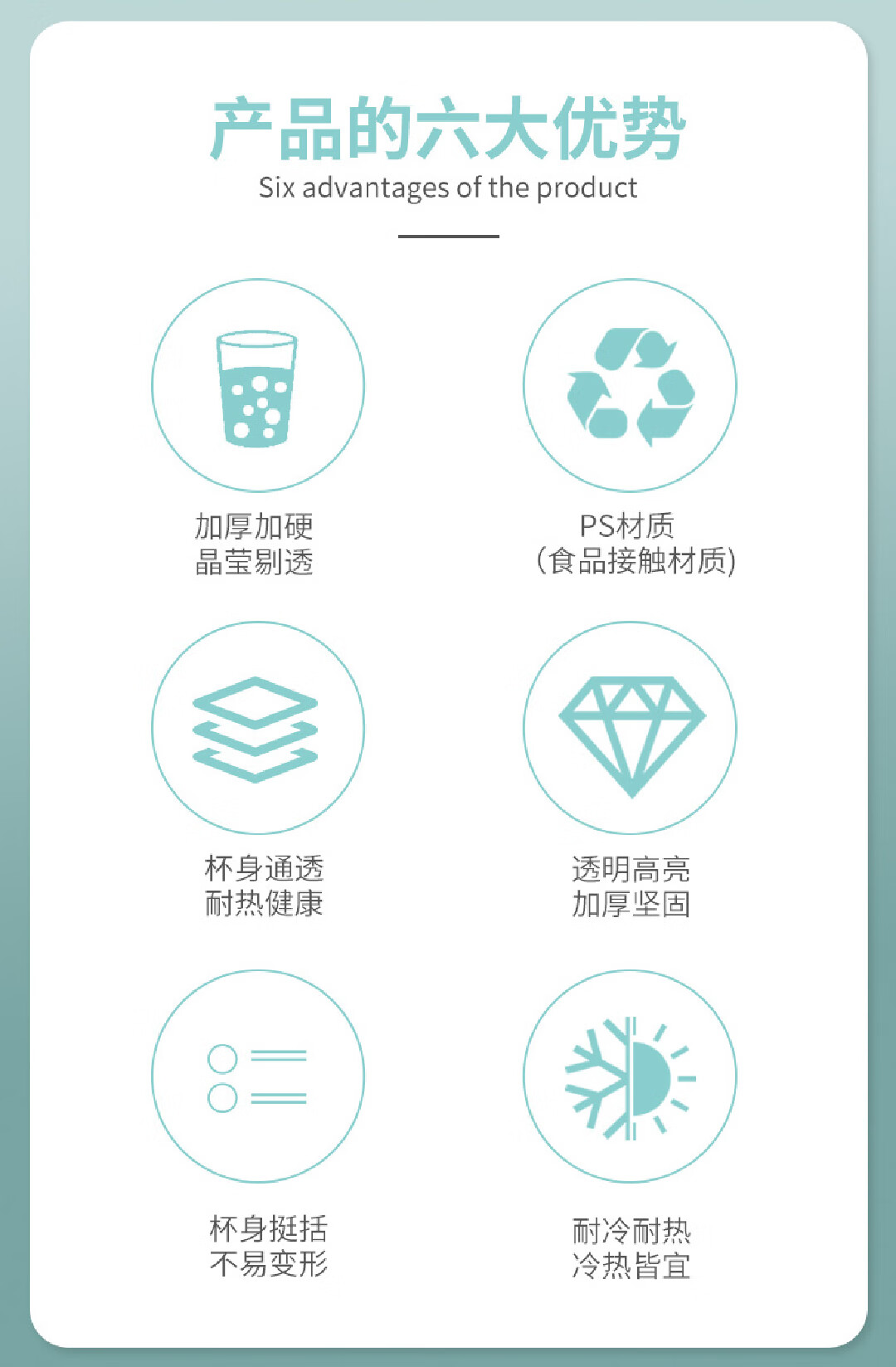 产品的六大优势
Six advantages of the product

加厚加硬
晶莹剔透

PS材质
(食品接触材质)

杯身通透
耐热健康

透明高亮
加厚坚固

杯身挺括
不易变形

耐冷耐热
冷热皆宜