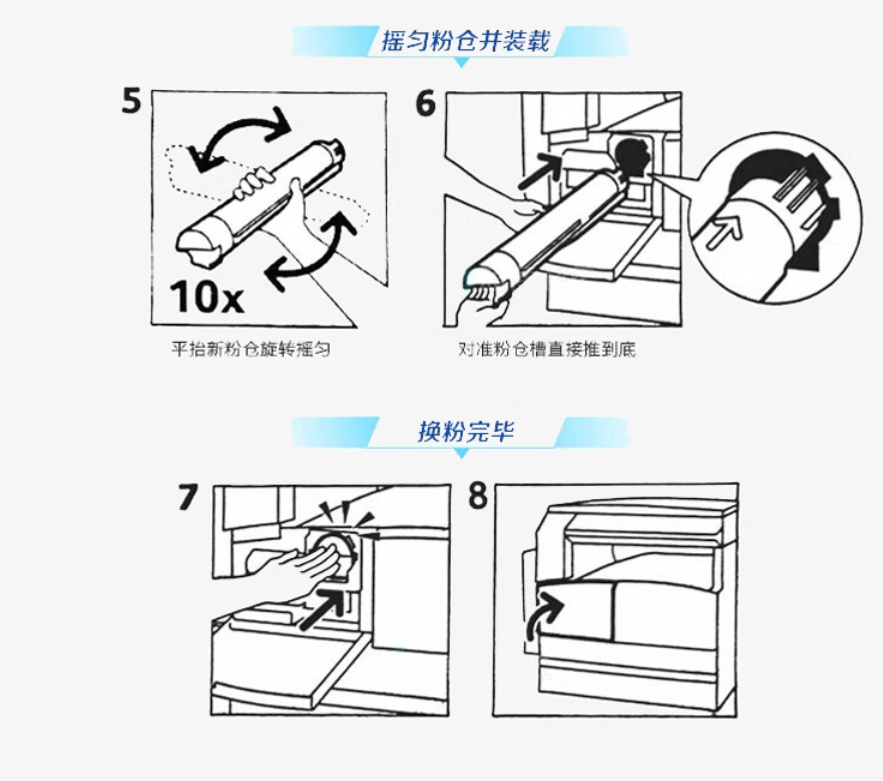 摇匀粉仓并装载

5

10x

平抬新粉仓旋转摇匀

6

对准粉仓槽直接推到底

换粉完毕

7

8