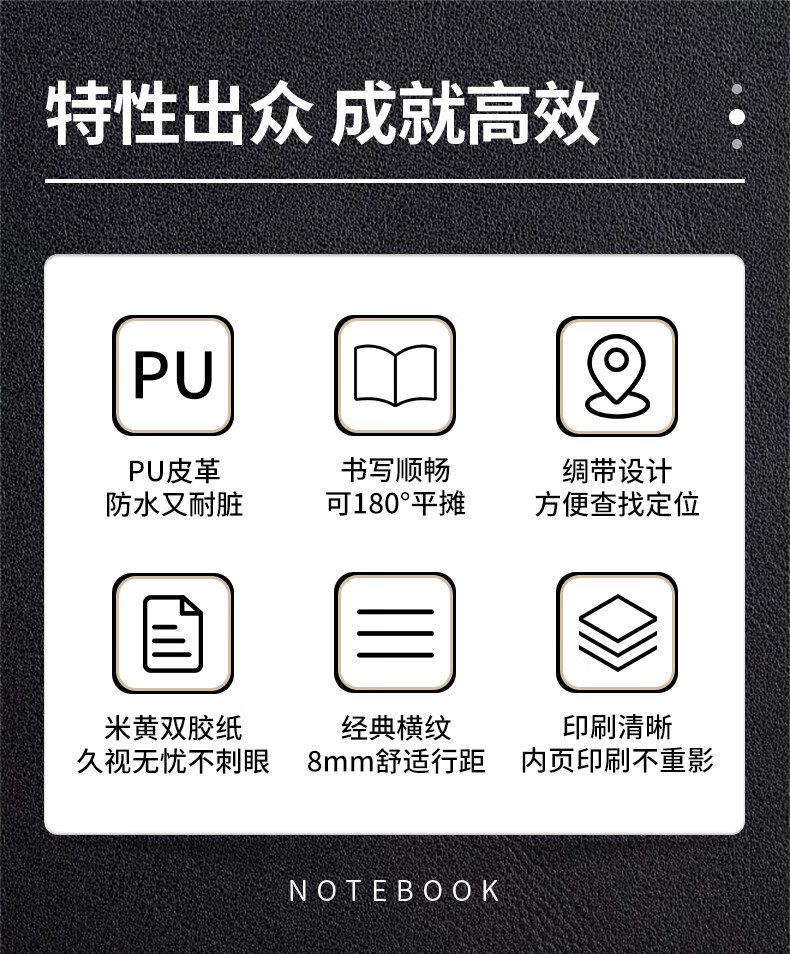 特性出众 成就高效

PU

PU皮革
防水又耐脏

书写顺畅
可180°平摊

绸带设计
方便查找定位

米黄双胶纸
久视无忧不刺眼

经典横纹
8mm舒适行距

印刷清晰
内页印刷不重影

NOTEBOOK